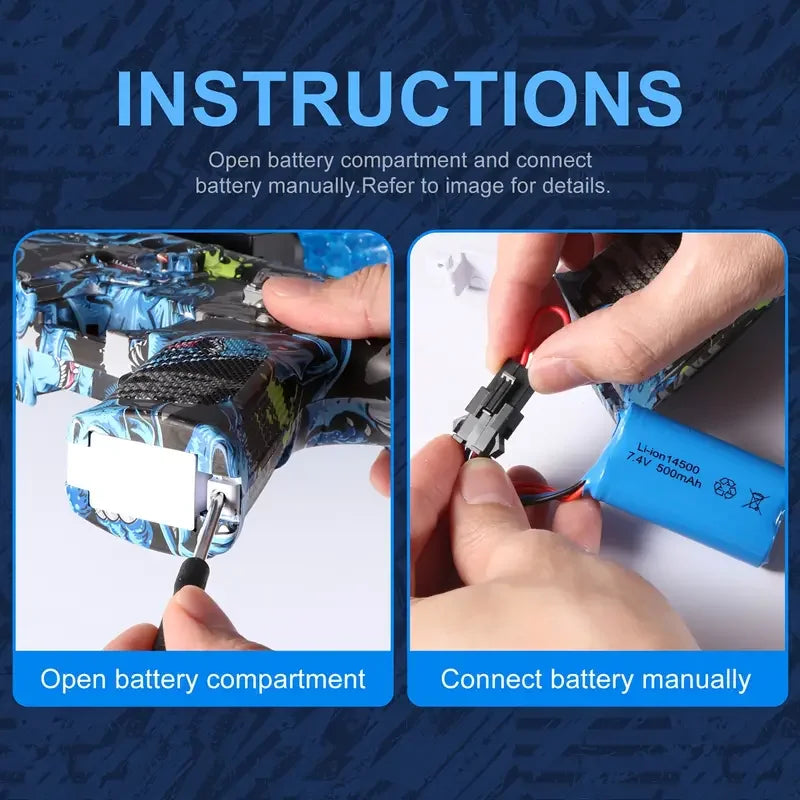 INSTRUCTIONS

Open battery compartment and connect battery manually.Refer to image for details.

Li-ion14500
7.4V 500mAh

Open battery compartment

Connect battery manually