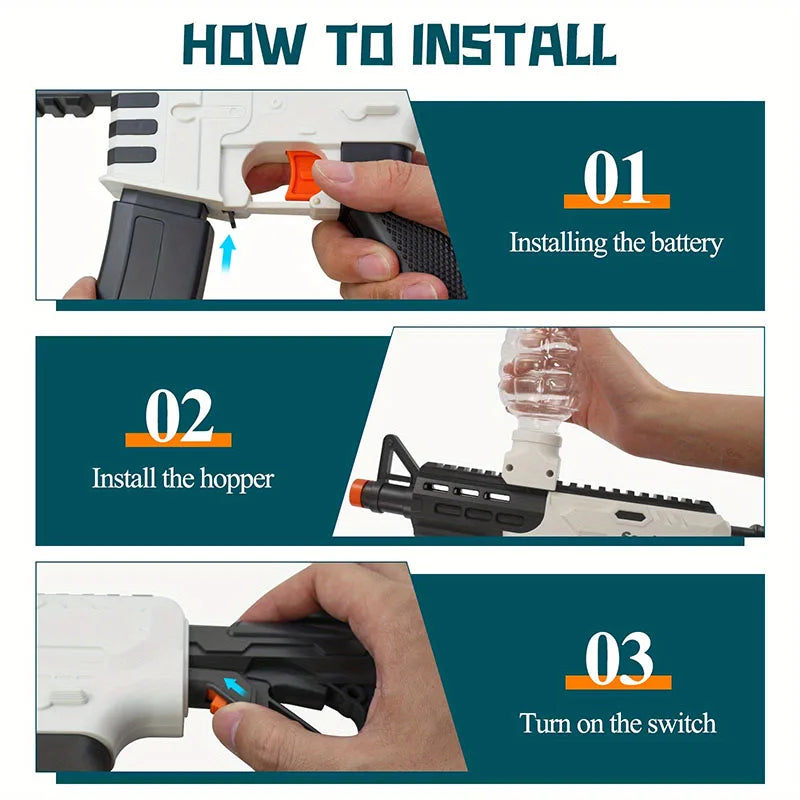 HOW TO INSTALL

01

Installing the battery

02

Install the hopper

03

Turn on the switch