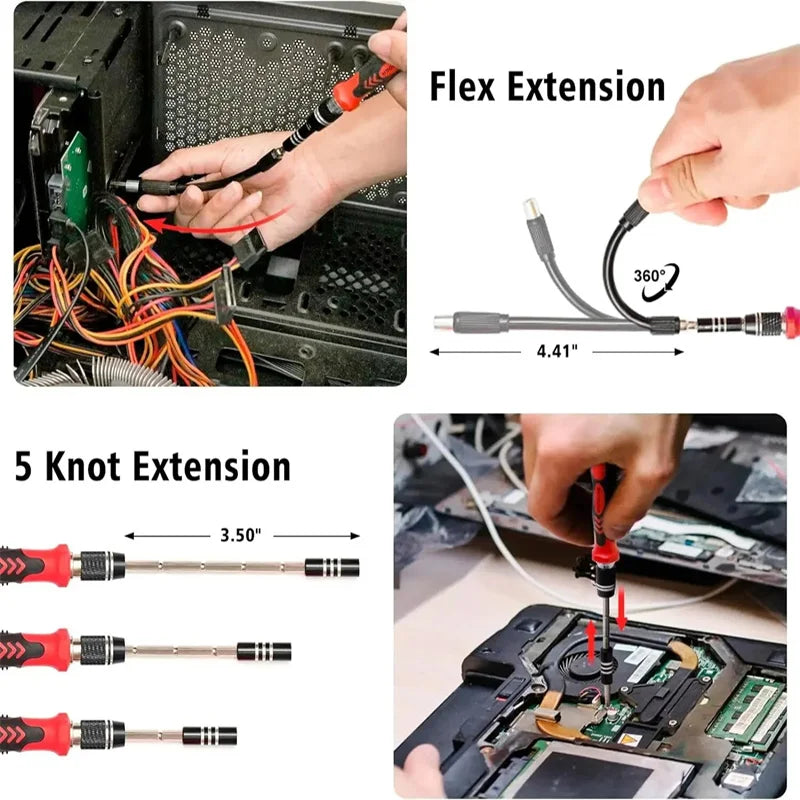 Flex Extension

360°

4.41"

5 Knot Extension

3.50"