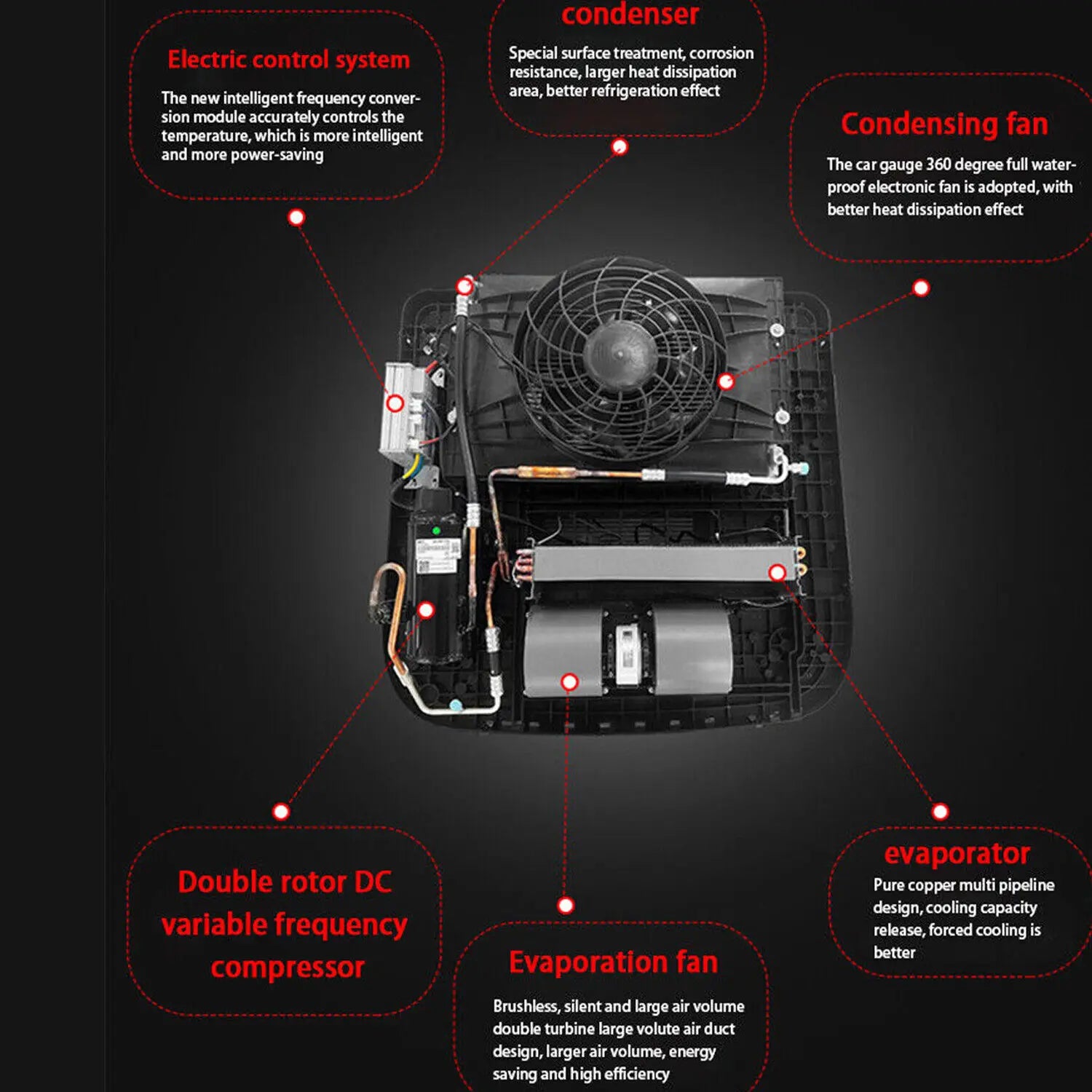 Electric control system

The new intelligent frequency conversion module accurately controls the temperature, which is more intelligent and more power-saving

condenser

Special surface treatment, corrosion resistance, larger heat dissipation area, better refrigeration effect

Condensing fan

The car gauge 360 degree full waterproof electronic fan is adopted, with better heat dissipation effect

Double rotor DC variable frequency compressor

Evaporation fan

Brushless, silent and large air volume double turbine large volute air duct design, larger air volume, energy saving and high efficiency

evaporator

Pure copper multi pipeline design, cooling capacity release, forced cooling is better