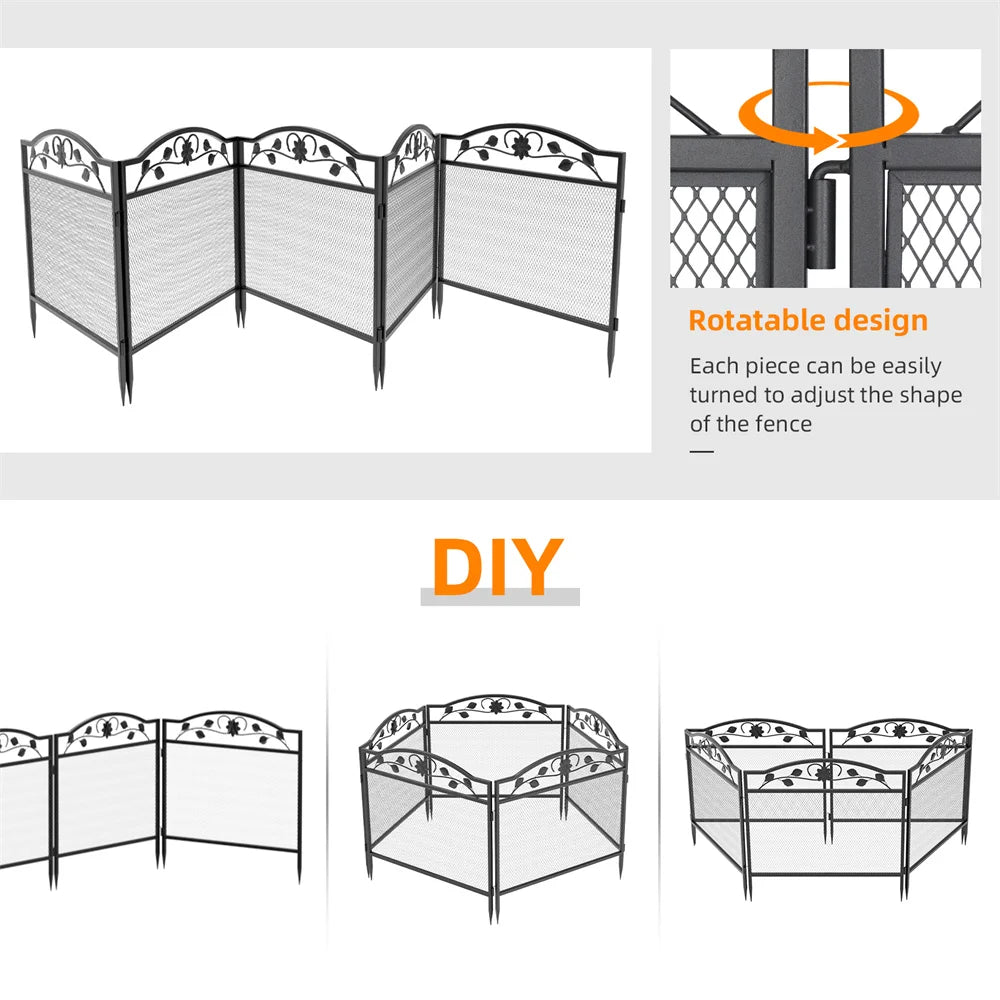 Rotatable design

Each piece can be easily turned to adjust the shape of the fence

DIY